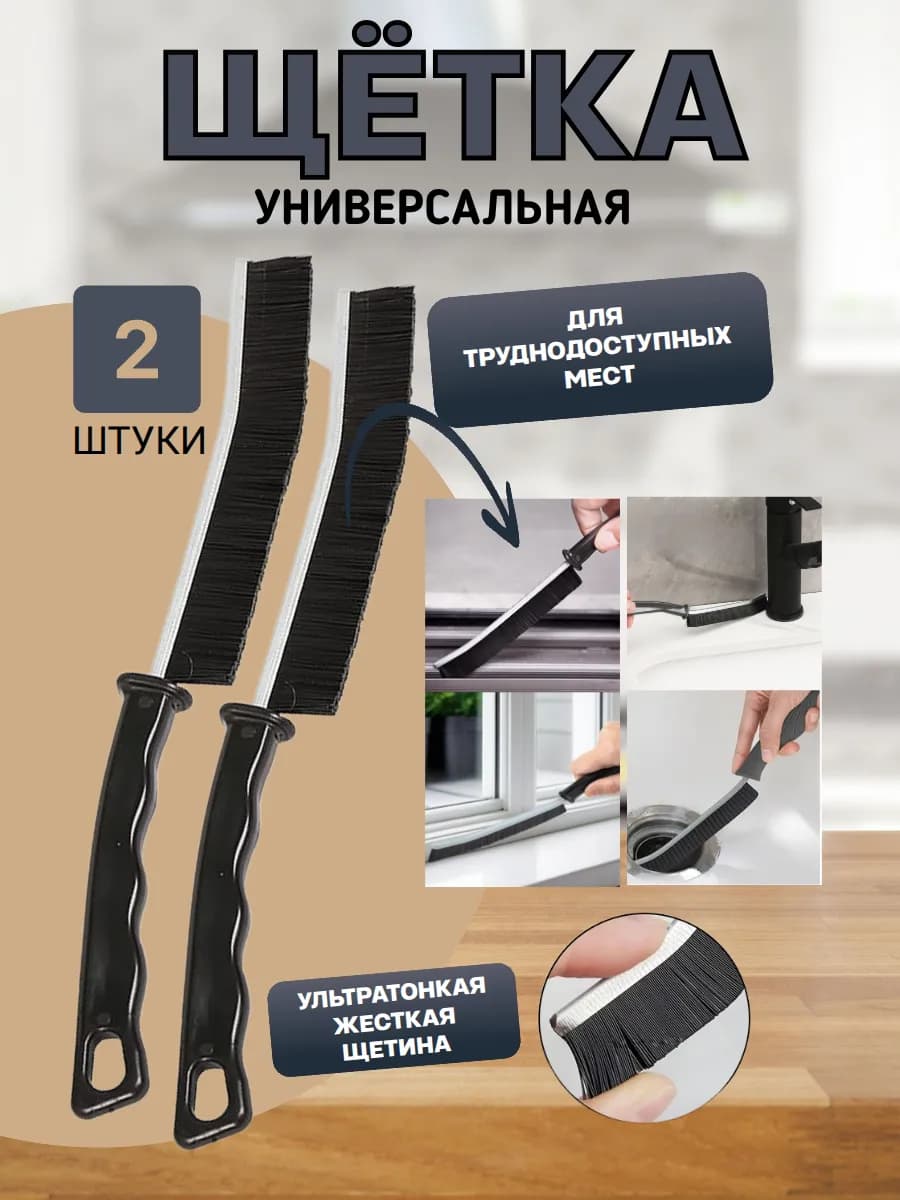 ЩЁТКА
УНИВЕРСАЛЬНАЯ

2
ШТУКИ

ДЛЯ ТРУДНОДОСТУПНЫХ МЕСТ

УЛЬТРАТОНКАЯ ЖЕСТКАЯ ЩЕТИНА