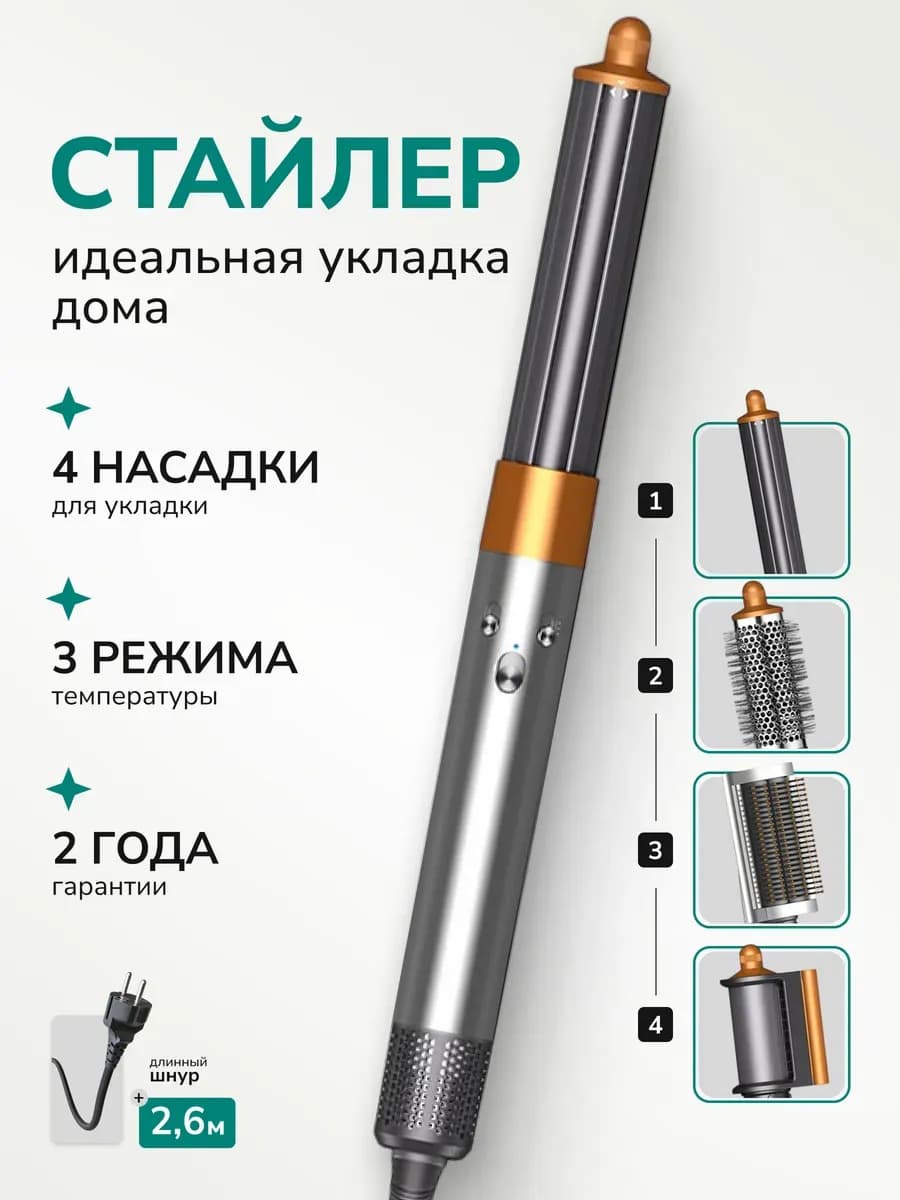 СТАЙЛЕР

идеальная укладка дома

4 НАСАДКИ
для укладки

3 РЕЖИМА
температуры

2 ГОДА
гарантии

длинный
шнур
+
2,6м

1

2

3

4